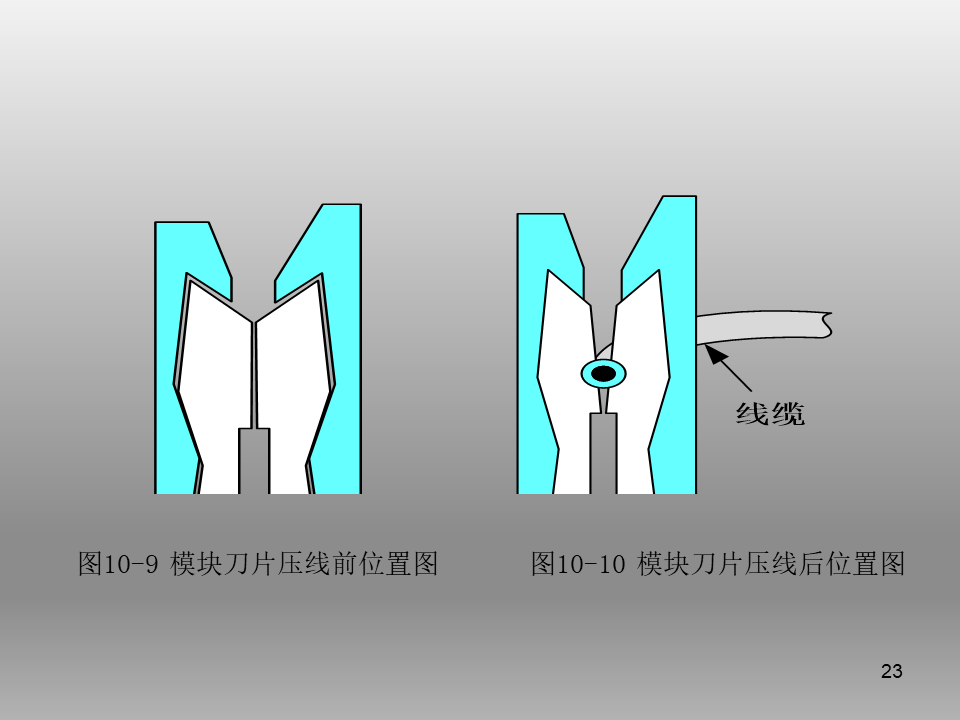 线缆

图10-9 模块刀片压线前位置图

图10-10 模块刀片压线后位置图

23